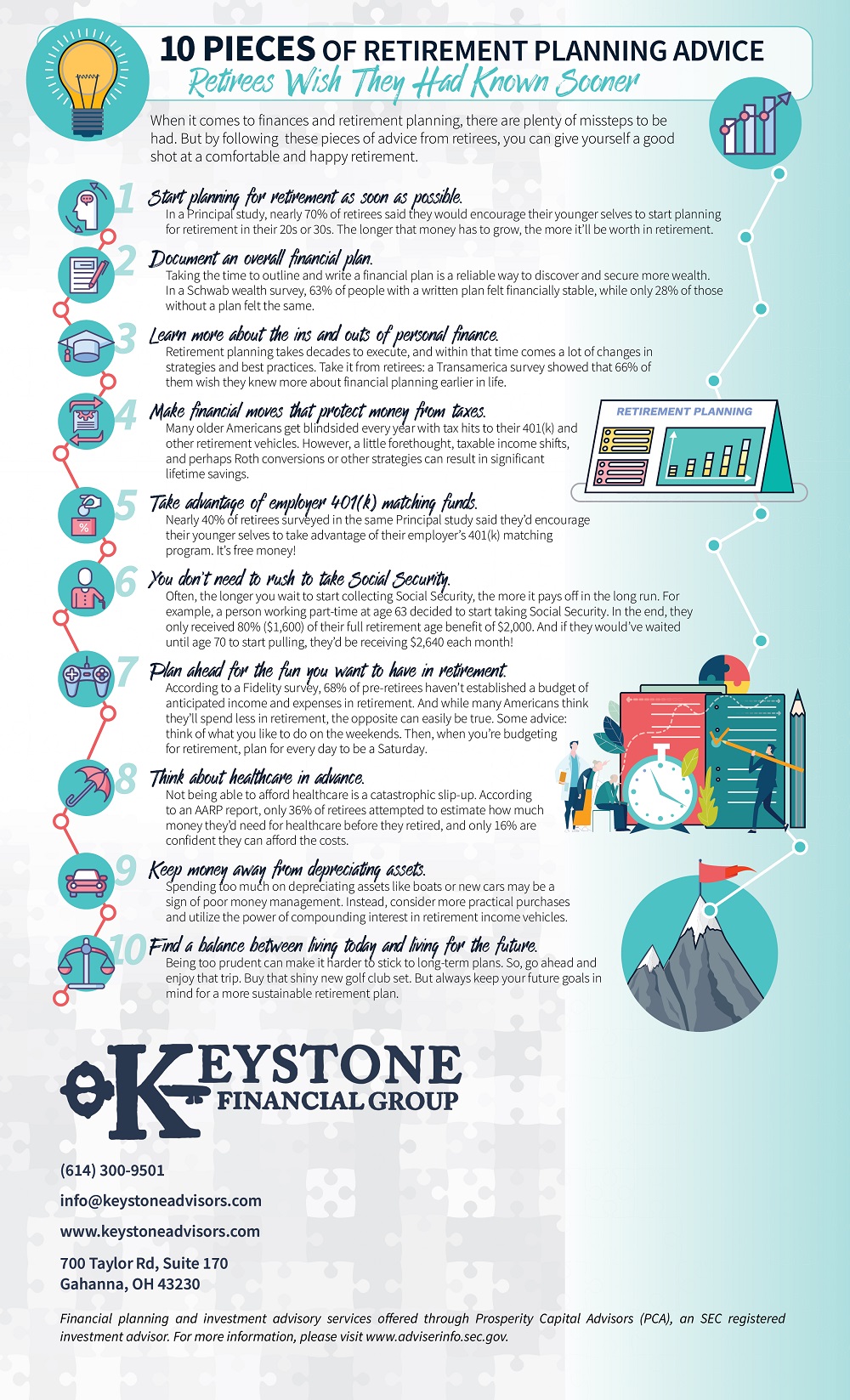 10 PIECES OF RETIREMENT PLANNING ADVICE
Retirees Wish They Had Known Sooner

When it comes to finances and retirement planning, there are plenty of missteps to be had. But by following these pieces of advice from retirees, you can give yourself a good shot at a comfortable and happy retirement.

1 Start planning for retirement as soon as possible.
In a Principal study, nearly 70% of retirees said they would encourage their younger selves to start planning for retirement in their 20s or 30s. The longer that money has to grow, the more it'll be worth in retirement.

2 Document an overall financial plan.
Taking the time to outline and write a financial plan is a reliable way to discover and secure more wealth. In a Schwab wealth survey, 63% of people with a written plan felt financially stable, while only 28% of those without a plan felt the same.

3 Learn more about the ins and outs of personal finance.
Retirement planning takes decades to execute, and within that time comes a lot of changes in strategies and best practices. Take it from retirees: a Transamerica survey showed that 66% of them wish they knew more about financial planning earlier in life.

4 Make financial moves that protect money from taxes.
Many older Americans get blindsided every year with tax hits to their 401(k) and other retirement vehicles. However, a little forethought, taxable income shifts, and perhaps Roth conversions or other strategies can result in significant lifetime savings.

RETIREMENT PLANNING

5 Take advantage of employer 401(k) matching funds.
Nearly 40% of retirees surveyed in the same Principal study said they'd encourage their younger selves to take advantage of their employer's 401(k) matching program. It's free money!

6 You don't need to rush to take Social Security.
Often, the longer you wait to start collecting Social Security, the more it pays off in the long run. For example, a person working part-time at age 63 decided to start taking Social Security. In the end, they only received 80% ($1,600) of their full retirement age benefit of $2,000. And if they would've waited until age 70 to start pulling, they'd be receiving $2,640 each month!

7 Plan ahead for the fun you want to have in retirement.
According to a Fidelity survey, 68% of pre-retirees haven't established a budget of anticipated income and expenses in retirement. And while many Americans think they'll spend less in retirement, the opposite can easily be true. Some advice: think of what you like to do on the weekends. Then, when you're budgeting for retirement, plan for every day to be a Saturday.

8 Think about healthcare in advance.
Not being able to afford healthcare is a catastrophic slip-up. According to an AARP report, only 36% of retirees attempted to estimate how much money they'd need for healthcare before they retired, and only 16% are confident they can afford the costs.

9 Keep money away from depreciating assets.
Spending too much on depreciating assets like boats or new cars may be a sign of poor money management. Instead, consider more practical purchases and utilize the power of compounding interest in retirement income vehicles.

10 Find a balance between living today and living for the future.
Being too prudent can make it harder to stick to long-term plans. So, go ahead and enjoy that trip. Buy that shiny new golf club set. But always keep your future goals in mind for a more sustainable retirement plan.

KEYSTONE FINANCIAL GROUP

(614) 300-9501
info@keystoneadvisors.com
www.keystoneadvisors.com
700 Taylor Rd, Suite 170
Gahanna, OH 43230

Financial planning and investment advisory services offered through Prosperity Capital Advisors (PCA), an SEC registered investment advisor. For more information, please visit www.adviserinfo.sec.gov.